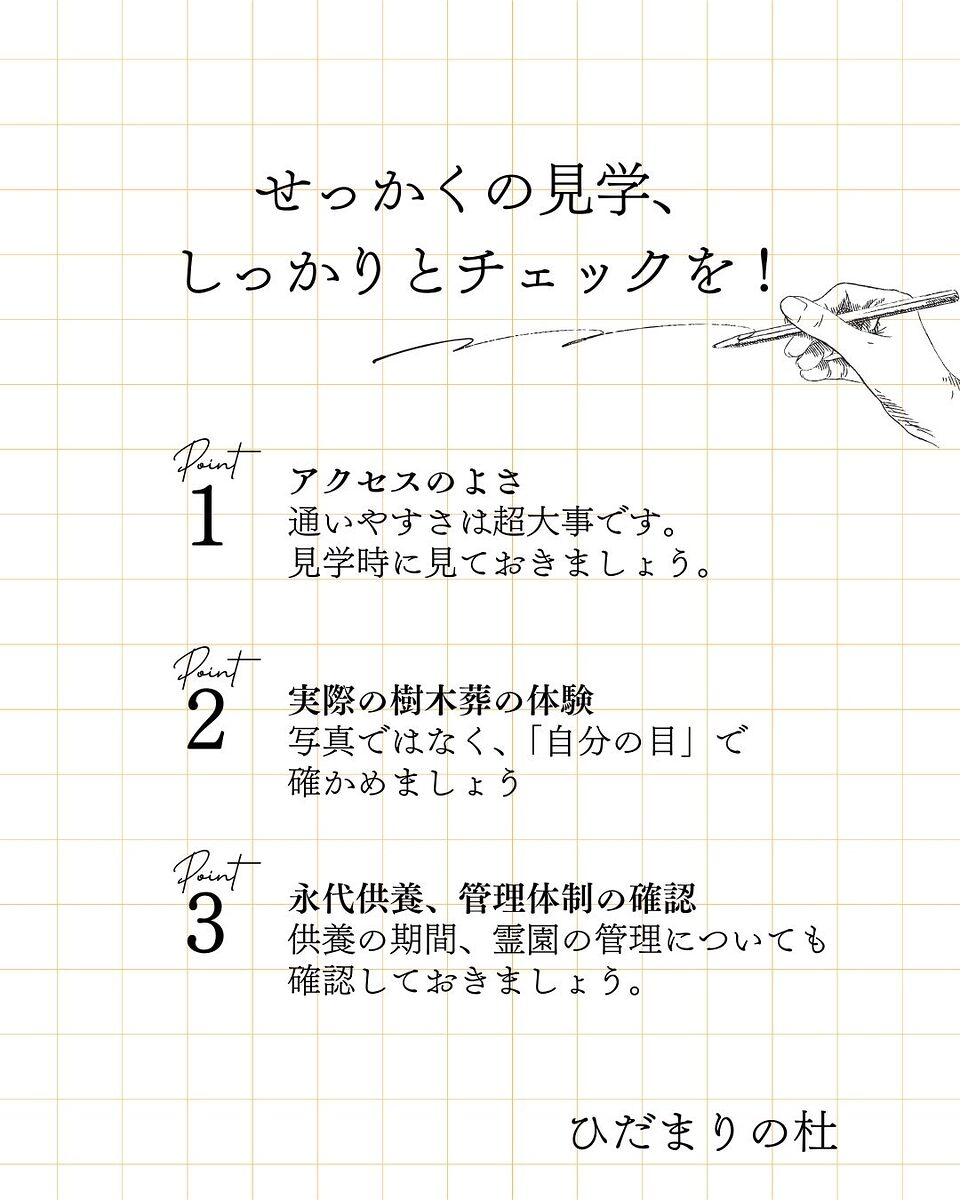 せっかくの見学、
しっかりとチェックを！

Point
1
アクセスのよさ
通いやすさは超大事です。
見学時に見ておきましょう。

Point
2
実際の樹木葬の体験
写真ではなく、「自分の目」で
確かめましょう

Point
3
永代供養、管理体制の確認
供養の期間、霊園の管理についても
確認しておきましょう。

ひだまりの杜